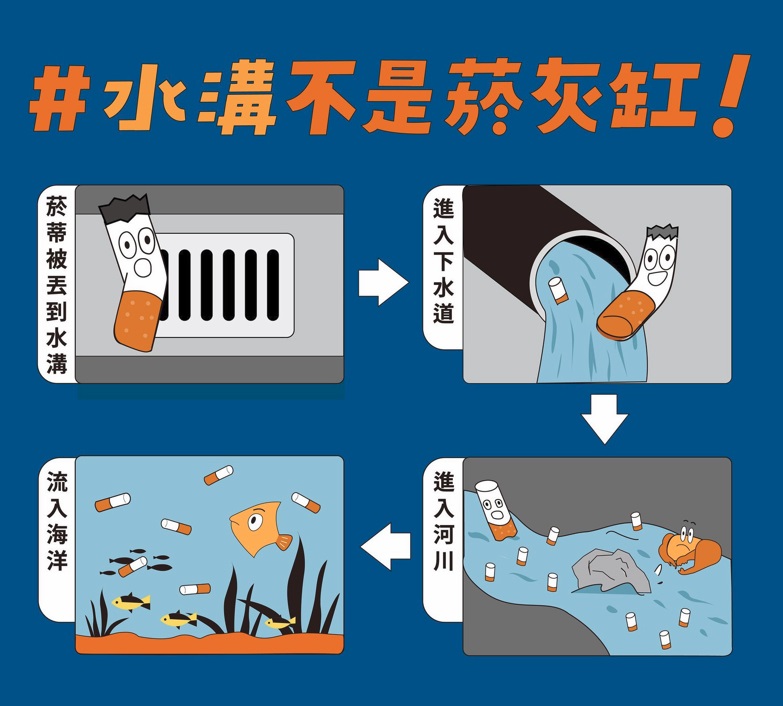 #水溝不是菸灰缸!

菸蒂被丟到水溝

進入下水道

進入河川

流入海洋