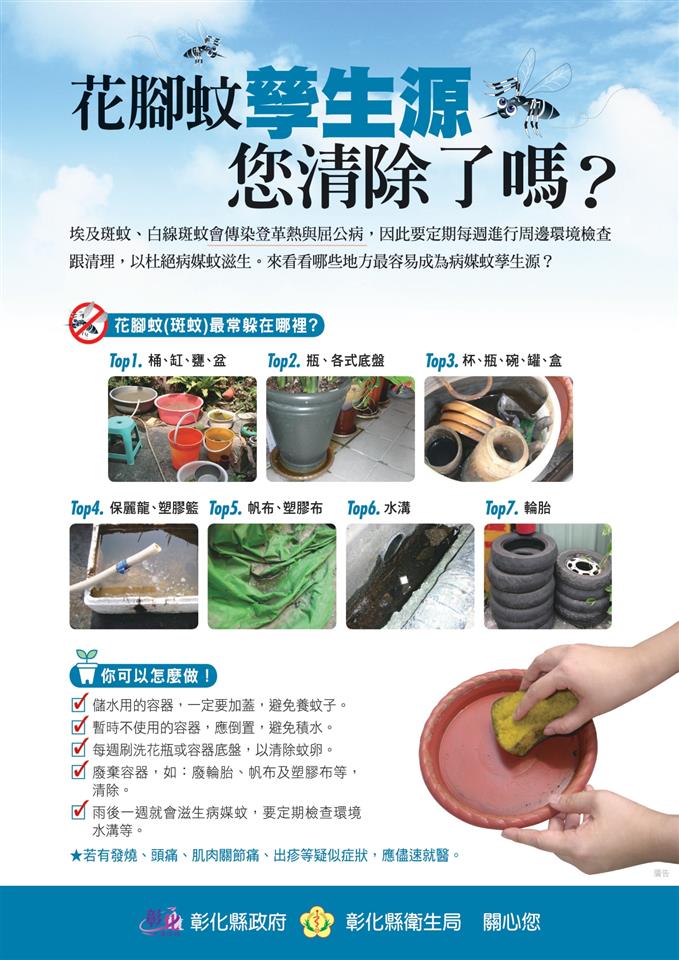 花腳蚊孳生源
您清除了嗎？

埃及斑蚊、白線斑蚊會傳染登革熱與屈公病，因此要定期每週進行周邊環境檢查跟清理，以杜絕病媒蚊滋生。來看看哪些地方最容易成為病媒蚊孳生源？

花腳蚊(斑蚊)最常躲在哪裡？

Top1. 桶、缸、甕、盆
Top2. 瓶、各式底盤
Top3. 杯、瓶、碗、罐、盒
Top4. 保麗龍、塑膠籃
Top5. 帆布、塑膠布
Top6. 水溝
Top7. 輪胎

你可以怎麼做！

儲水用的容器，一定要加蓋，避免養蚊子。
暫時不使用的容器，應倒置，避免積水。
每週刷洗花瓶或容器底盤，以清除蚊卵。
廢棄容器，如：廢輪胎、帆布及塑膠布等，清除。
雨後一週就會滋生病媒蚊，要定期檢查環境水溝等。

★若有發燒、頭痛、肌肉關節痛、出疹等疑似症狀，應儘速就醫。

廣告

彰化縣政府　彰化縣衛生局　關心您